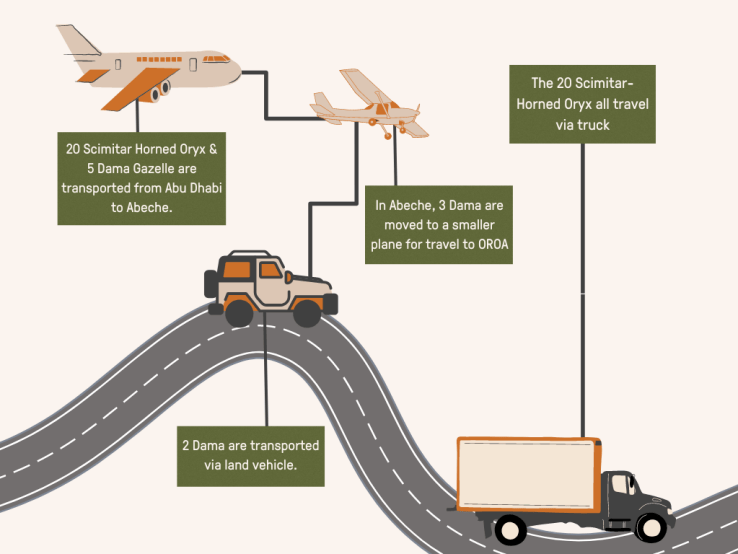 20 Scimitar Horned Oryx & 5 Dama Gazelle are transported from Abu Dhabi to Abeche.

In Abeche, 3 Dama are moved to a smaller plane for travel to OROA

The 20 Scimitar-Horned Oryx all travel via truck

2 Dama are transported via land vehicle.